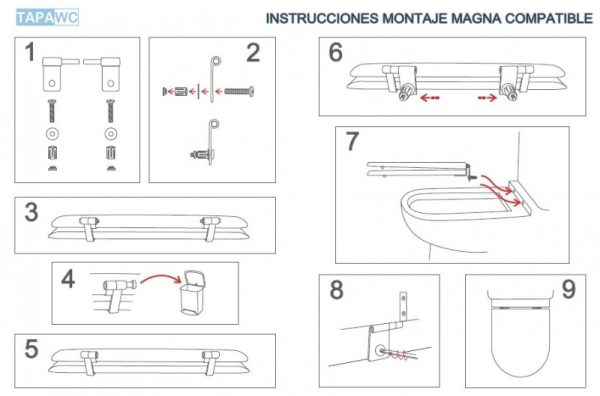 TAPAWC

INSTRUCCIONES MONTAJE MAGNA COMPATIBLE

1

2

3

4

5

6

7

8

9